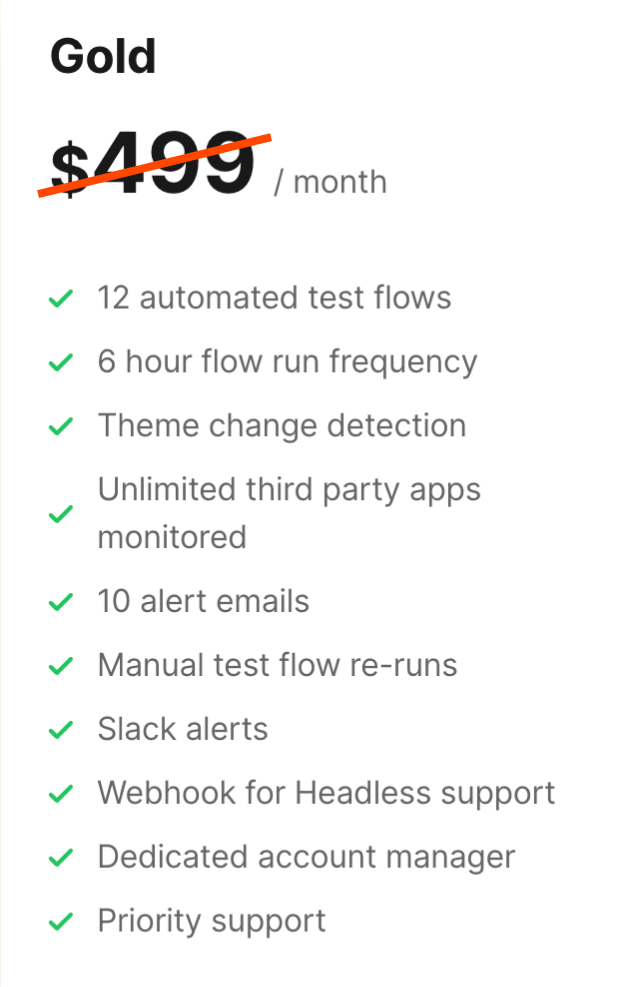 Gold

$499 / month

12 automated test flows

6 hour flow run frequency

Theme change detection

Unlimited third party apps monitored

10 alert emails

Manual test flow re-runs

Slack alerts

Webhook for Headless support

Dedicated account manager

Priority support